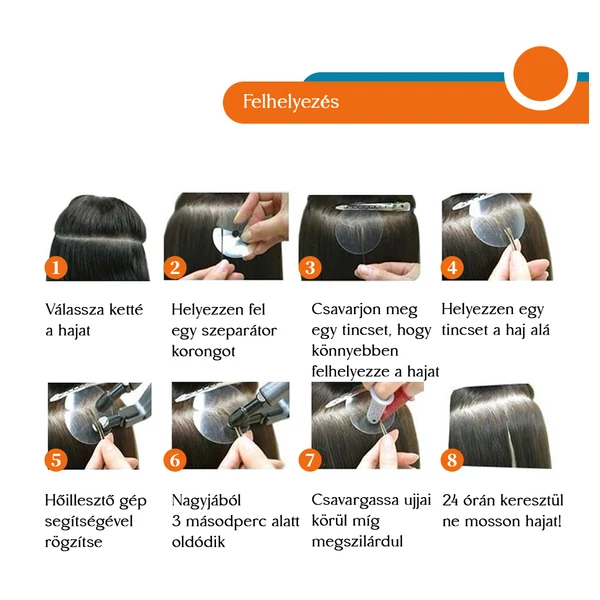 Felhelyezés

1

Válassza ketté a hajat

2

Helyezzen fel egy szeparátor korongot

3

Csavarjon meg egy tincset, hogy könnyebben felhelyezze a hajat

4

Helyezzen egy tincset a haj alá

5

Hőillesztő gép segítségével rögzítse

6

Nagyjából 3 másodperc alatt oldódik

7

Csavargassa ujjai körül míg megszilárdul

8

24 órán keresztül ne mosson hajat!